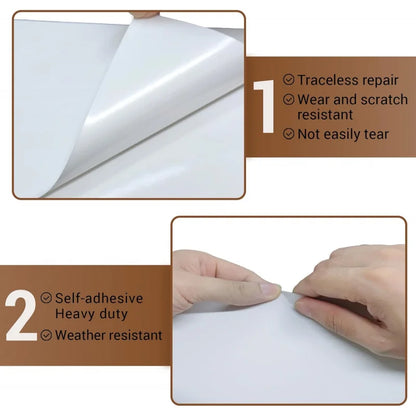 1

Traceless repair

Wear and scratch resistant

Not easily tear

2

Self-adhesive Heavy duty

Weather resistant