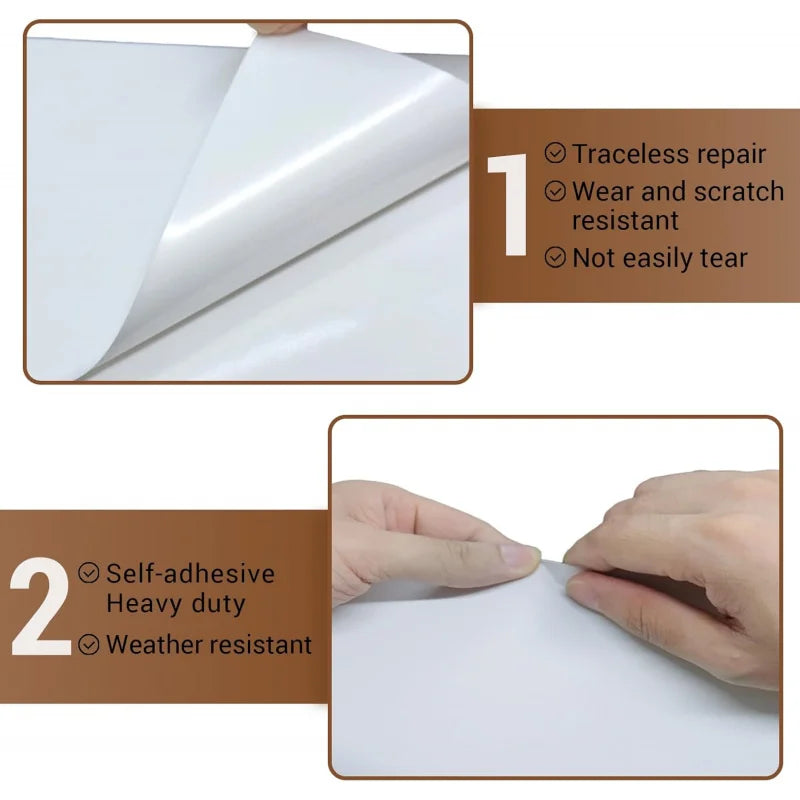 1
Traceless repair
Wear and scratch resistant
Not easily tear

2
Self-adhesive Heavy duty
Weather resistant