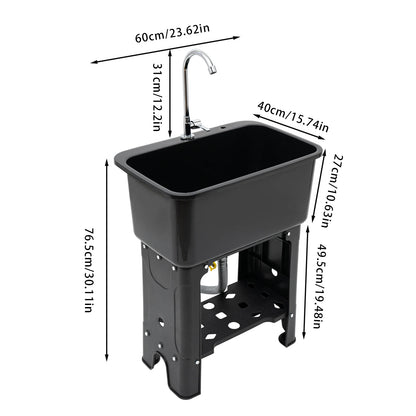 60cm/23.62in

31cm/12.2in

40cm/15.74in

27cm/10.63in

76.5cm/30.11in

49.5cm/19.48in